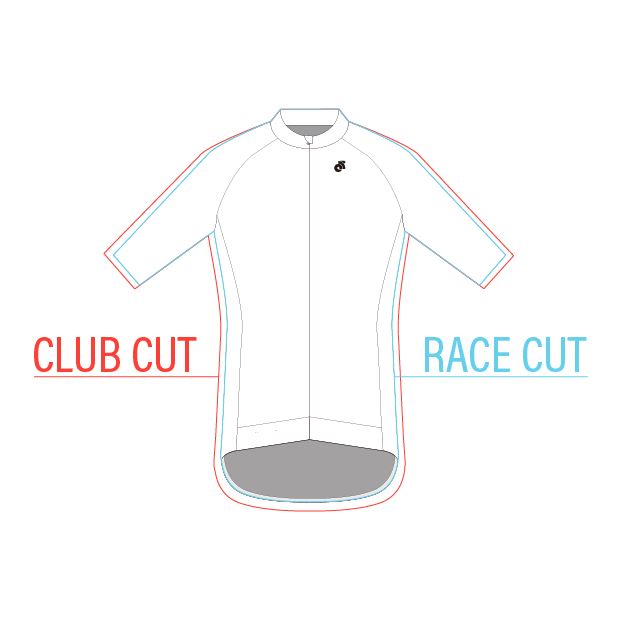 CLUB CUT

RACE CUT